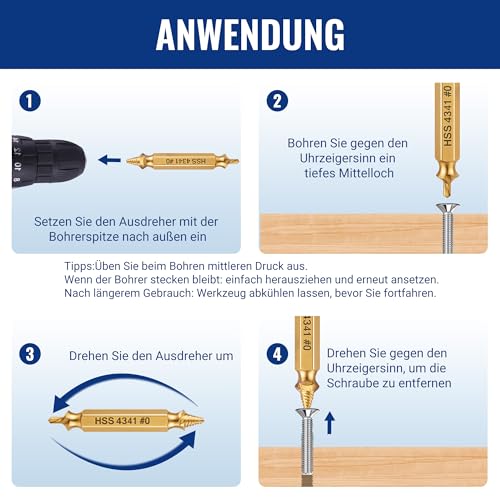 ANWENDUNG

1

HSS 4341 #0

Setzen Sie den Ausdreher mit der Bohrerspitze nach außen ein

2

Bohren Sie gegen den Uhrzeigersinn ein tiefes Mittelloch

HSS 4341 #0

Tipps:Üben Sie beim Bohren mittleren Druck aus.
Wenn der Bohrer stecken bleibt: einfach herausziehen und erneut ansetzen.
Nach längerem Gebrauch: Werkzeug abkühlen lassen, bevor Sie fortfahren.

3

Drehen Sie den Ausdreher um

HSS 4341 #0

4

4341 #0

Drehen Sie gegen den Uhrzeigersinn, um die Schraube zu entfernen