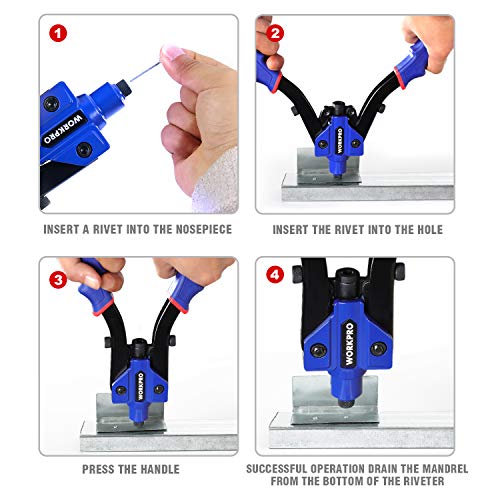 1

WORKPRO

INSERT A RIVET INTO THE NOSEPIECE

2

WORKPRO

INSERT THE RIVET INTO THE HOLE

3

WORKPRO

PRESS THE HANDLE

4

WORKPRO

SUCCESSFUL OPERATION DRAIN THE MANDREL FROM THE BOTTOM OF THE RIVETER