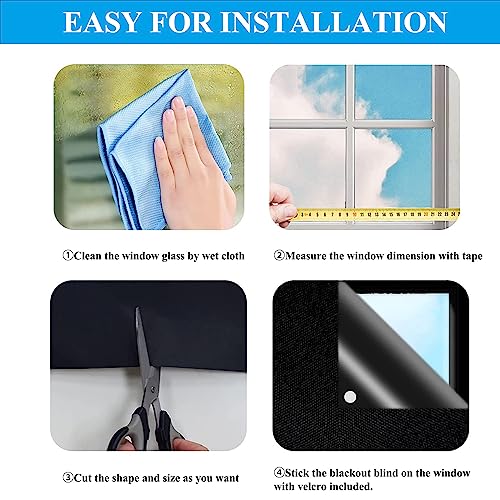 EASY FOR INSTALLATION

①Clean the window glass by wet cloth

②Measure the window dimension with tape

③Cut the shape and size as you want

④Stick the blackout blind on the window with velcro included.