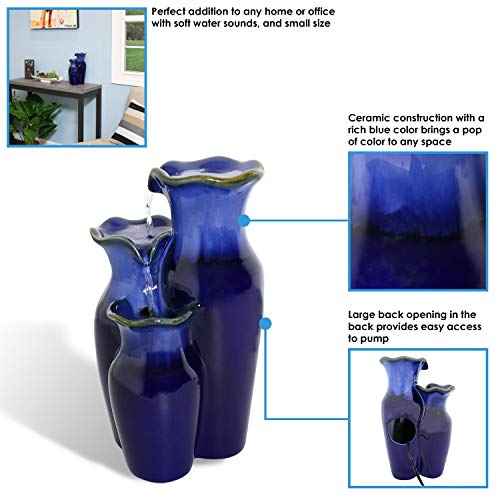 Perfect addition to any home or office with soft water sounds, and small size

Ceramic construction with a rich blue color brings a pop of color to any space

Large back opening in the back provides easy access to pump