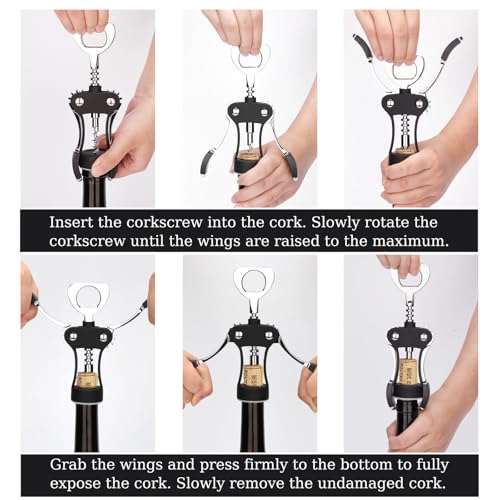 Insert the corkscrew into the cork. Slowly rotate the corkscrew until the wings are raised to the maximum.

Grab the wings and press firmly to the bottom to fully expose the cork. Slowly remove the undamaged cork.