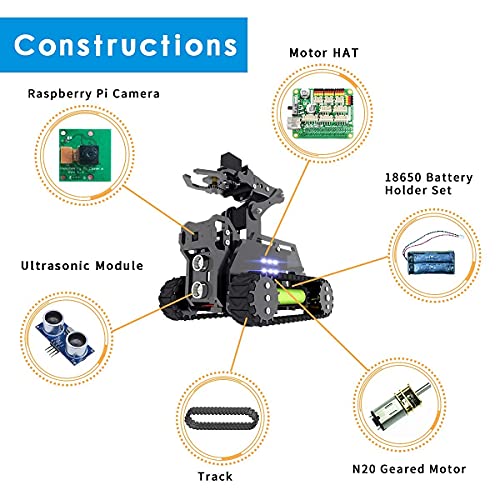 Constructions

Motor HAT

Raspberry Pi Camera

18650 Battery Holder Set

Ultrasonic Module

Track

N20 Geared Motor