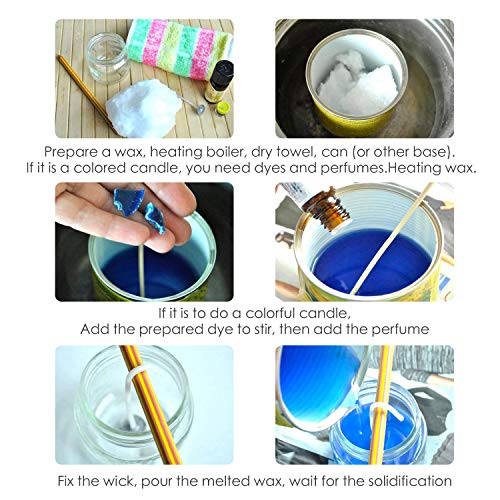 Prepare a wax, heating boiler, dry towel, can (or other base).
If it is a colored candle, you need dyes and perfumes.Heating wax.

If it is to do a colorful candle,
Add the prepared dye to stir, then add the perfume

Fix the wick, pour the melted wax, wait for the solidification