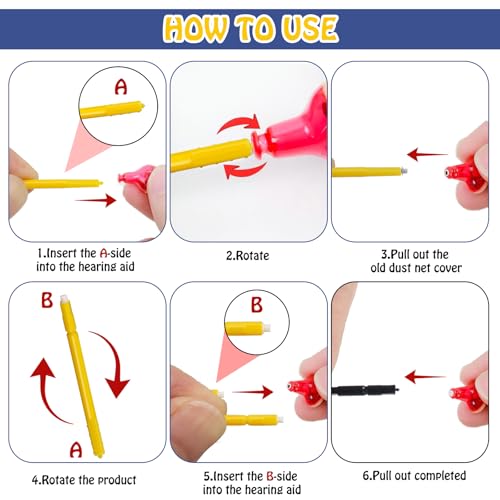 HOW TO USE

A

1.Insert the A-side into the hearing aid

2.Rotate

3.Pull out the old dust net cover

B

A

4.Rotate the product

B

5.Insert the B-side into the hearing aid

6.Pull out completed