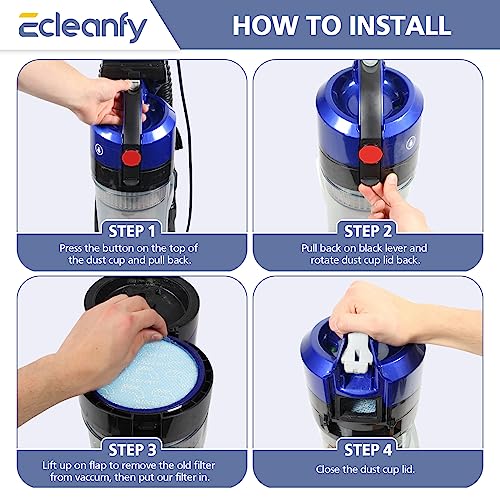 Ecleanfy

HOW TO INSTALL

STEP 1
Press the button on the top of the dust cup and pull back.

STEP 2
Pull back on black lever and rotate dust cup lid back.

STEP 3
Lift up on flap to remove the old filter from vaccum, then put our filter in.

STEP 4
Close the dust cup lid.