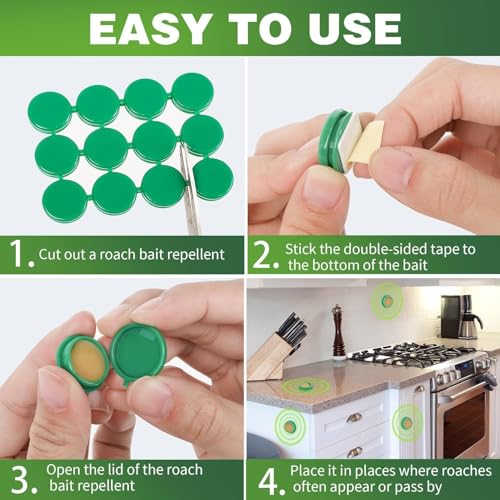 EASY TO USE

1. Cut out a roach bait repellent

2. Stick the double-sided tape to the bottom of the bait

3. Open the lid of the roach bait repellent

4. Place it in places where roaches often appear or pass by