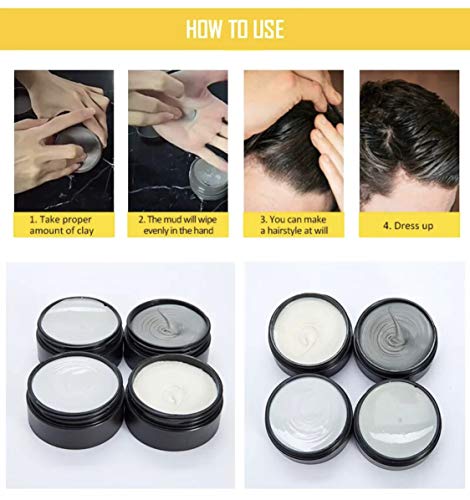 HOW TO USE

1. Take proper amount of clay

2. The mud will wipe evenly in the hand

3. You can make a hairstyle at will

4. Dress up