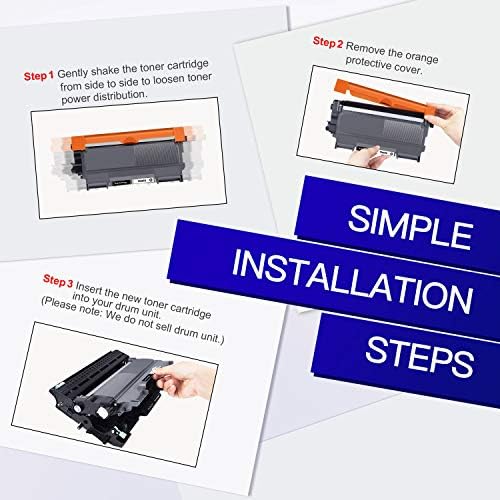 Step 1 Gently shake the toner cartridge from side to side to loosen toner power distribution.

Step 2 Remove the orange protective cover.

SIMPLE
INSTALLATION
STEPS

Step 3 Insert the new toner cartridge into your drum unit. (Please note: We do not sell drum unit.)