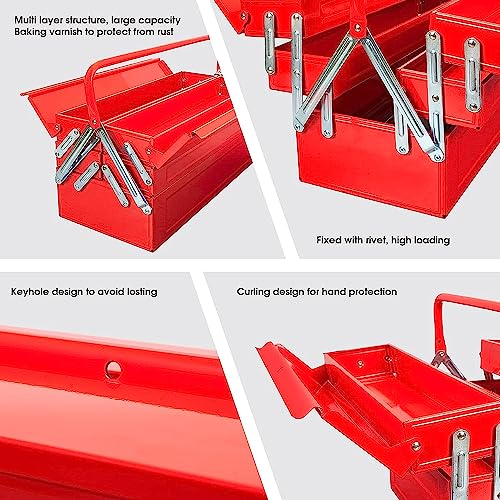 Multi layer structure, large capacity
Baking varnish to protect from rust

Fixed with rivet, high loading

Keyhole design to avoid losting

Curling design for hand protection