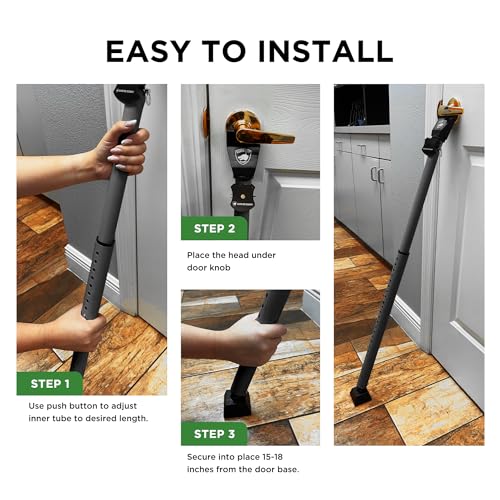 EASY TO INSTALL

STEP 1

Use push button to adjust inner tube to desired length.

STEP 2

Place the head under door knob

STEP 3

Secure into place 15-18 inches from the door base.