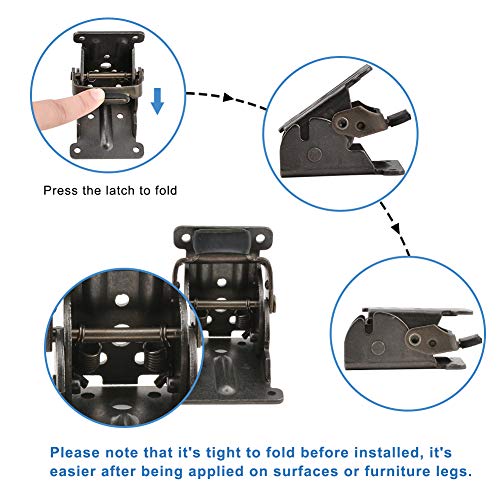 Press the latch to fold

Please note that it's tight to fold before installed, it's easier after being applied on surfaces or furniture legs.