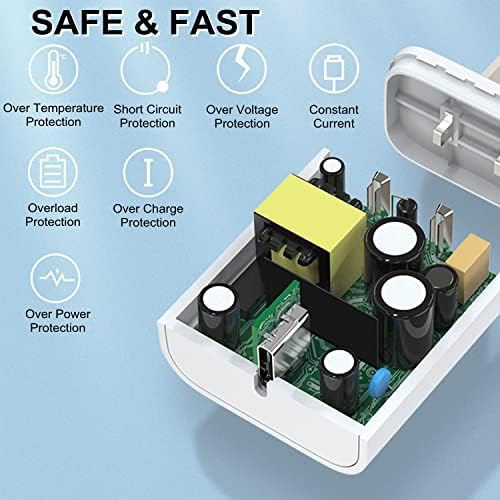 SAFE & FAST

Over Temperature Protection

Short Circuit Protection

Over Voltage Protection

Constant Current

Overload Protection

Over Charge Protection

Over Power Protection