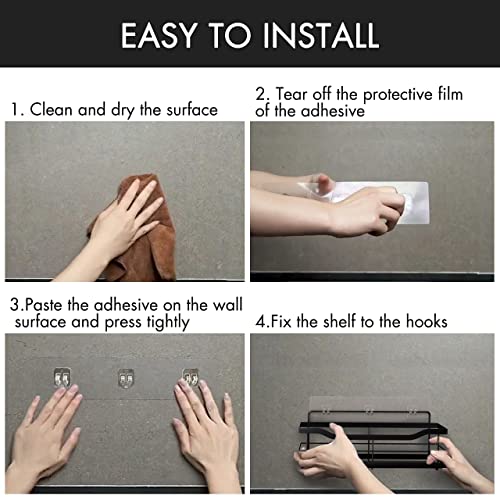 EASY TO INSTALL

1. Clean and dry the surface

2. Tear off the protective film of the adhesive

3.Paste the adhesive on the wall surface and press tightly

4.Fix the shelf to the hooks