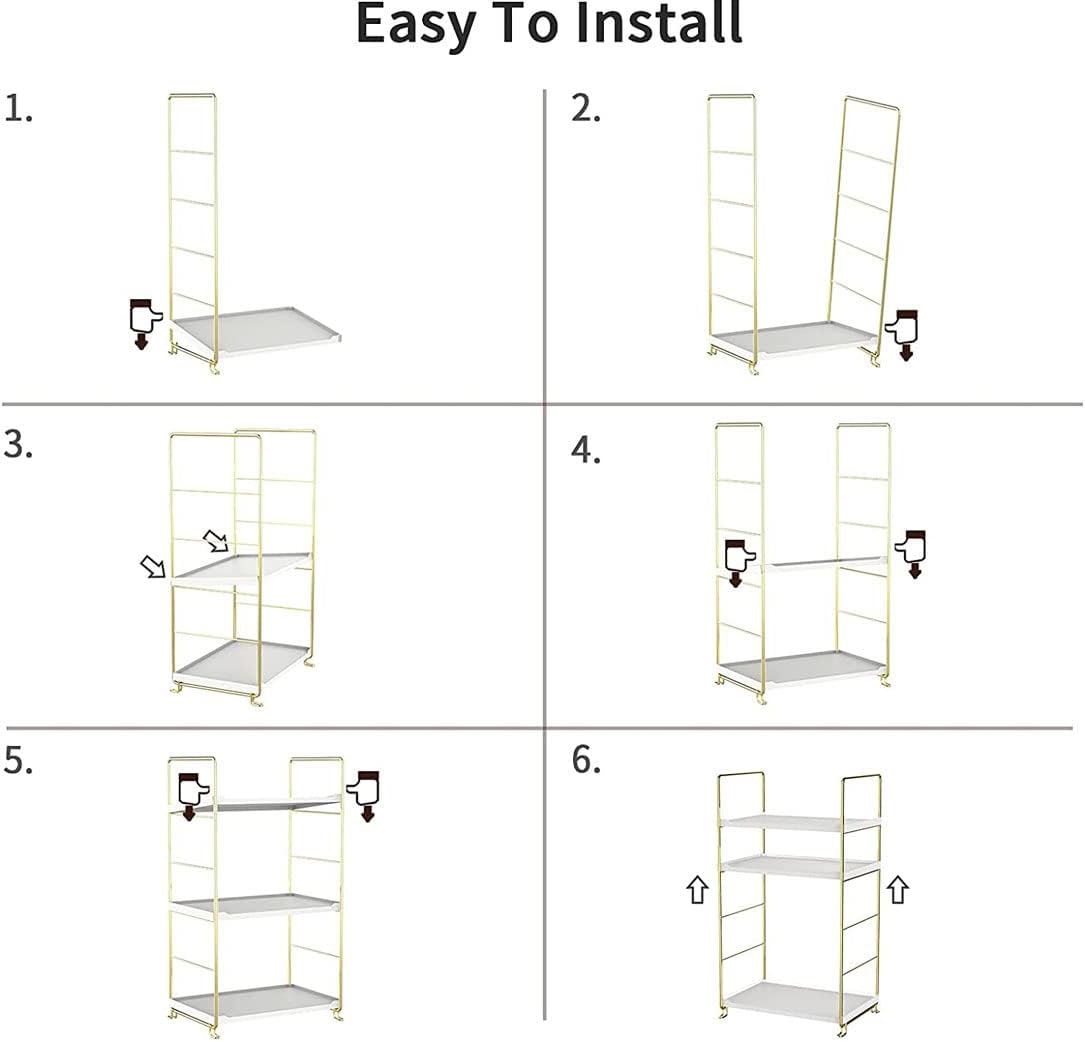 Easy To Install

1.

2.

3.

4.

5.

6.