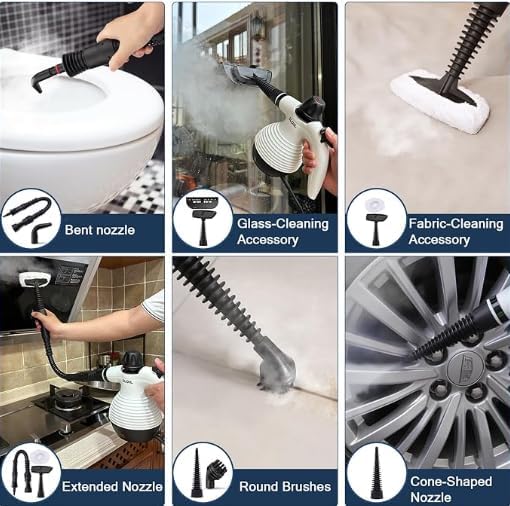 Bent nozzle

Glass-Cleaning Accessory

Fabric-Cleaning Accessory

Extended Nozzle

Round Brushes

Cone-Shaped Nozzle