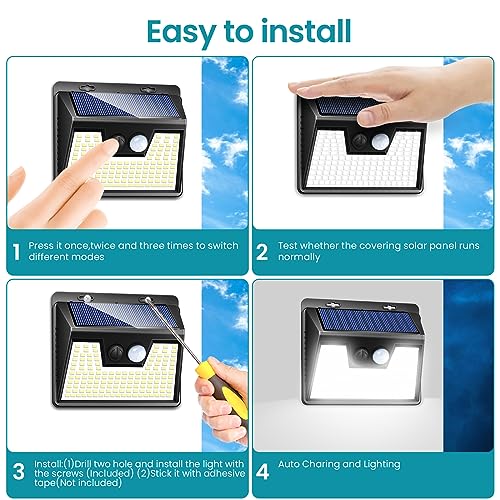 Easy to install

1 Press it once,twice and three times to switch different modes

2 Test whether the covering solar panel runs normally

3 Install:(1)Drill two hole and install the light with the screws (Included) (2)Stick it with adhesive tape(Not included)

4 Auto Charing and Lighting