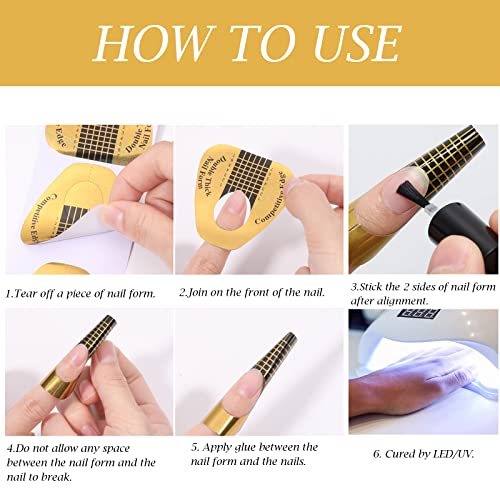 HOW TO USE

Edge Double Nail Fo

Competitive Edge

Double Thick Nail Form

Competitive Edge

1.Tear off a piece of nail form.

2.Join on the front of the nail.

3.Stick the 2 sides of nail form after alignment.

4.Do not allow any space between the nail form and the nail to break.

5. Apply glue between the nail form and the nails.

6. Cured by LED/UV.