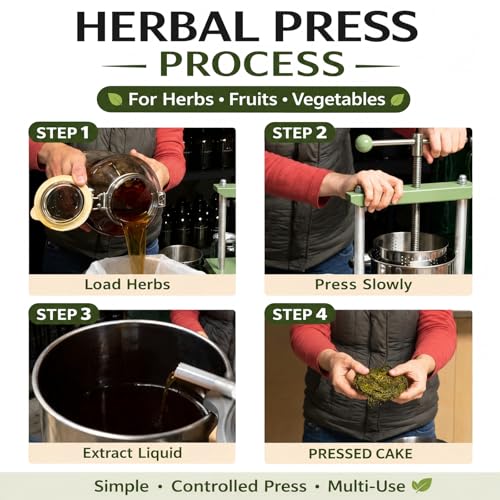 HERBAL PRESS
PROCESS

For Herbs • Fruits • Vegetables

STEP 1
Load Herbs

STEP 2
Press Slowly

STEP 3
Extract Liquid

STEP 4
PRESSED CAKE

Simple • Controlled Press • Multi-Use