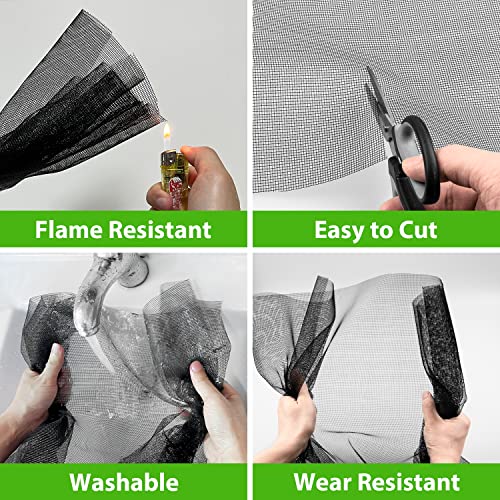 Flame Resistant

Easy to Cut

Washable

Wear Resistant