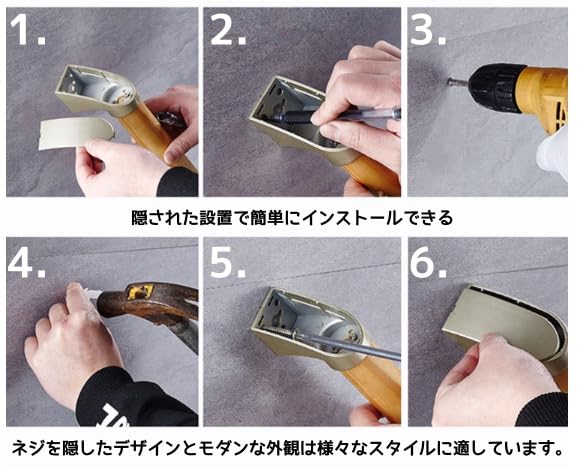 1.

2.

3.

隠された設置で簡単にインストールできる

4.

5.

6.

ネジを隠したデザインとモダンな外観は様々なスタイルに適しています。