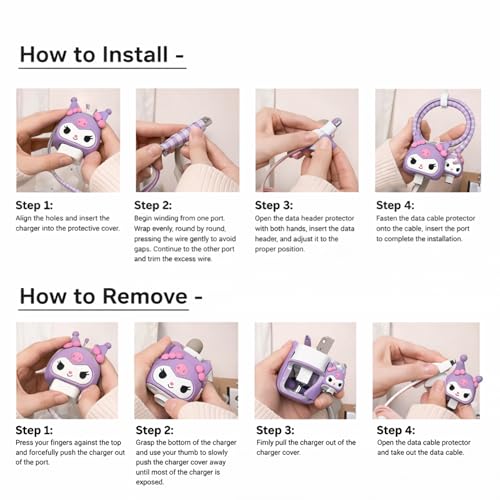 How to Install -

Step 1:
Align the holes and insert the charger into the protective cover.

Step 2:
Begin winding from one port. Wrap evenly, round by round, pressing the wire gently to avoid gaps. Continue to the other port and trim the excess wire.

Step 3:
Open the data header protector with both hands, insert the data header, and adjust it to the proper position.

Step 4:
Fasten the data cable protector onto the cable, insert the port to complete the installation.

How to Remove -

Step 1:
Press your fingers against the top and forcefully push the charger out of the port.

Step 2:
Grasp the bottom of the charger and use your thumb to slowly push the charger cover away until most of the charger is exposed.

Step 3:
Fimly pull the charger out of the charger cover.

Step 4:
Open the data cable protector and take out the data cable.