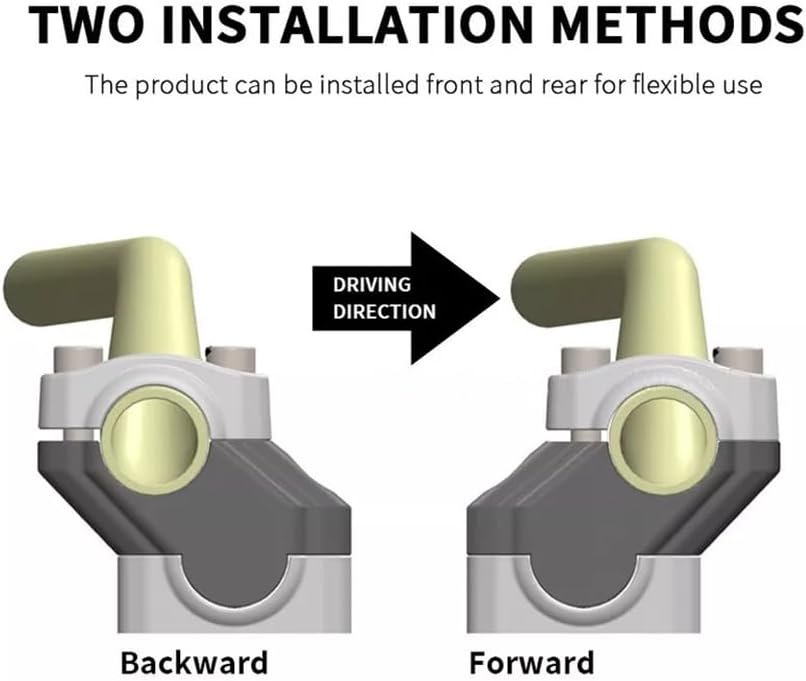 TWO INSTALLATION METHODS

The product can be installed front and rear for flexible use

DRIVING DIRECTION

Backward

Forward