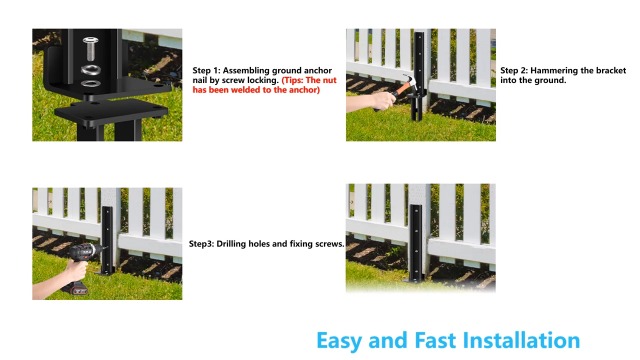 Step 1: Assembling ground anchor nail by screw locking. (Tips: The nut has been welded to the anchor)

Step 2: Hammering the bracket into the ground.

Step3: Drilling holes and fixing screws.

Easy and Fast Installation