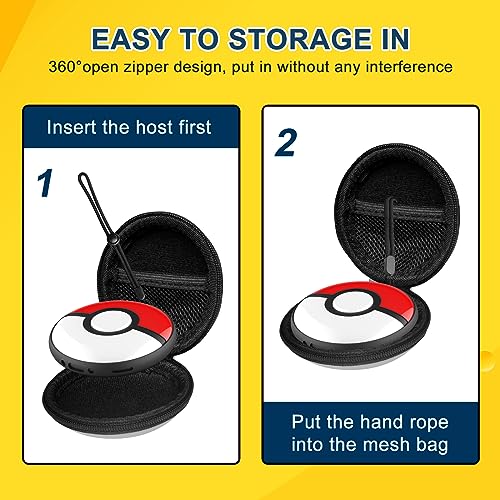 EASY TO STORAGE IN
360°open zipper design, put in without any interference

Insert the host first

1

2

Put the hand rope into the mesh bag