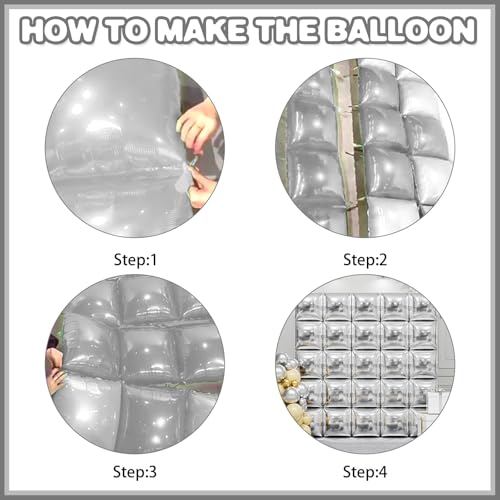 HOW TO MAKE THE BALLOON

Step:1

Step:2

Step:3

Step:4