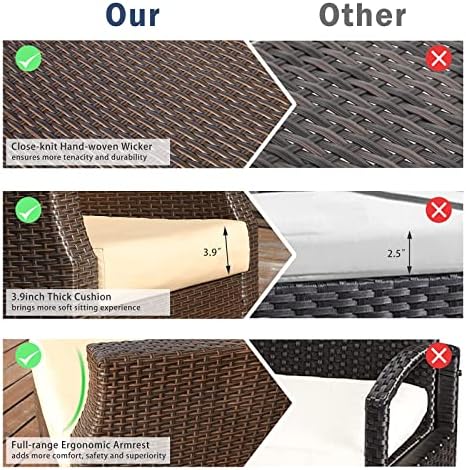 Our

Other

Close-knit Hand-woven Wicker
ensures more tenacity and durability

3.9"

2.5"

3.9inch Thick Cushion
brings more soft sitting experience

Full-range Ergonomic Armrest
adds more comfort, safety and superiority