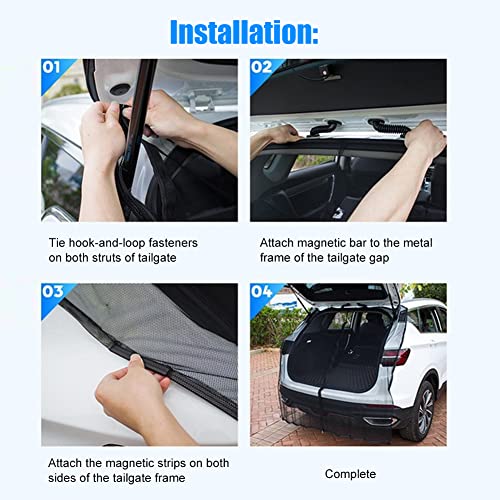 Installation:

01

Tie hook-and-loop fasteners on both struts of tailgate

02

Attach magnetic bar to the metal frame of the tailgate gap

03

Attach the magnetic strips on both sides of the tailgate frame

04

Complete