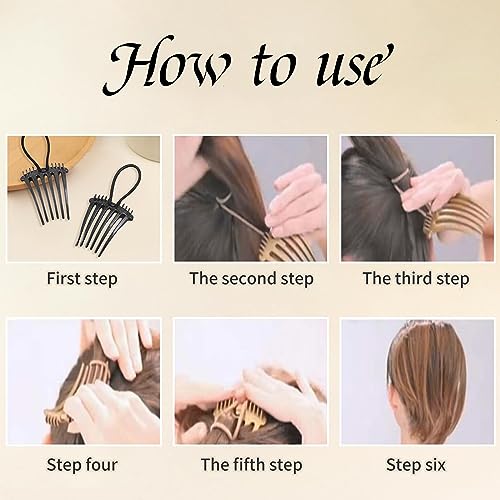 How to use

First step

The second step

The third step

Step four

The fifth step

Step six