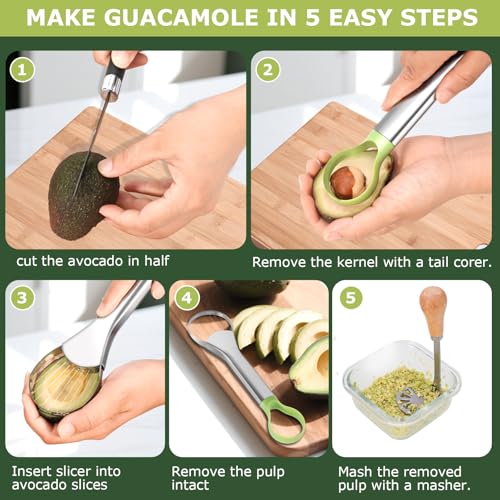 MAKE GUACAMOLE IN 5 EASY STEPS

1

cut the avocado in half

2

Remove the kernel with a tail corer.

3

Insert slicer into avocado slices

4

Remove the pulp intact

5

Mash the removed pulp with a masher.