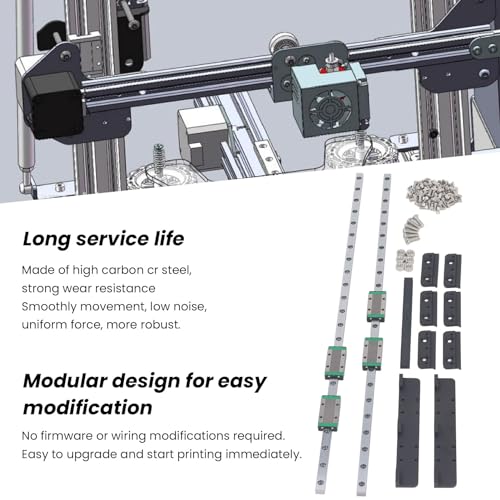 Long service life

Made of high carbon cr steel, strong wear resistance
Smoothly movement, low noise, uniform force, more robust.

Modular design for easy modification

No firmware or wiring modifications required. Easy to upgrade and start printing immediately.