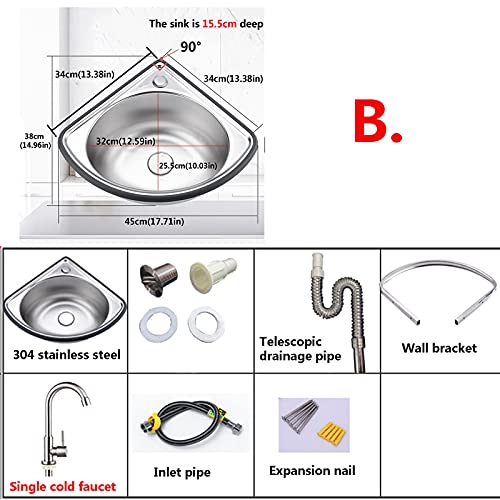 The sink is 15.5cm deep

90°

34cm(13.38in)

34cm(13.38in)

38cm (14.96in)

32cm(12.59in)

25.5cm(10.03in)

45cm(17.71in)

B.

| | | | |
|---|---|---|---|
| 304 stainless steel | | Telescopic drainage pipe | Wall bracket |
| Single cold faucet | Inlet pipe | Expansion nail | |