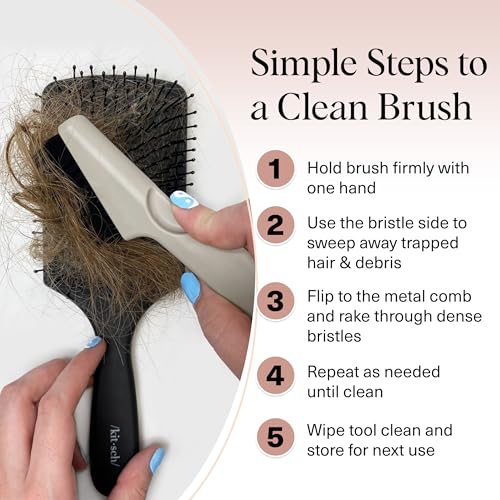 /kit·sch/

Simple Steps to a Clean Brush

1 Hold brush firmly with one hand

2 Use the bristle side to sweep away trapped hair & debris

3 Flip to the metal comb and rake through dense bristles

4 Repeat as needed until clean

5 Wipe tool clean and store for next use