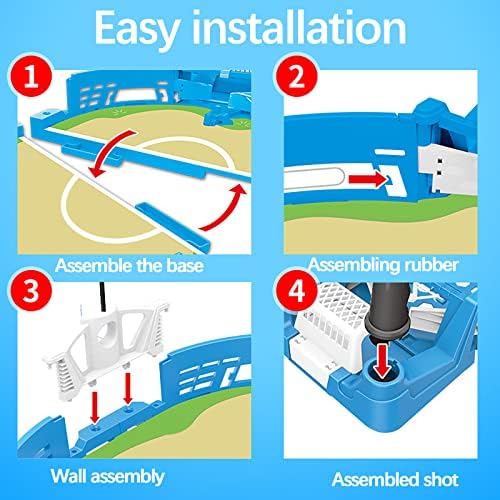 Easy installation

1

Assemble the base

2

Assembling rubber

3

Wall assembly

4

Assembled shot