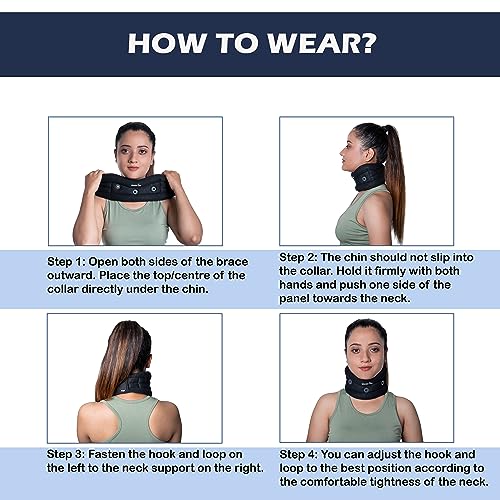 HOW TO WEAR?

Step 1: Open both sides of the brace outward. Place the top/centre of the collar directly under the chin.

Step 2: The chin should not slip into the collar. Hold it firmly with both hands and push one side of the panel towards the neck.

Step 3: Fasten the hook and loop on the left to the neck support on the right.

Step 4: You can adjust the hook and loop to the best position according to the comfortable tightness of the neck.