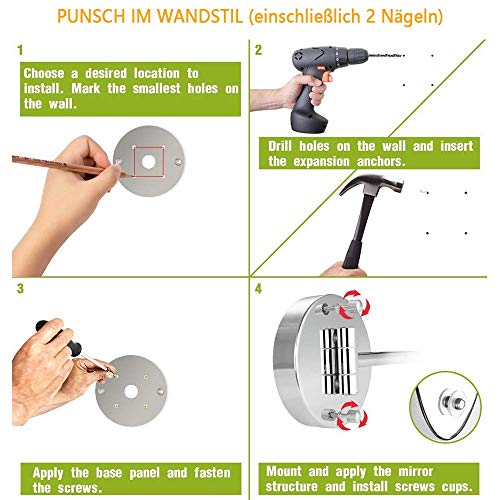 PUNSCH IM WANDSTIL (einschließlich 2 Nägeln)

1

Choose a desired location to install. Mark the smallest holes on the wall.

2

Drill holes on the wall and insert the expansion anchors.

3

Apply the base panel and fasten the screws.

4

Mount and apply the mirror structure and install screws cups.