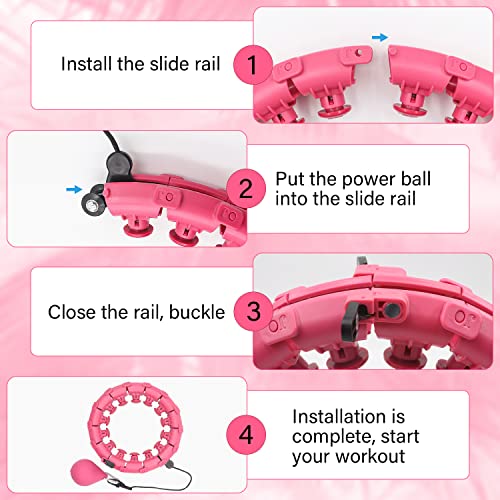 Install the slide rail

1

2

Put the power ball into the slide rail

Close the rail, buckle

3

4

Installation is complete, start your workout