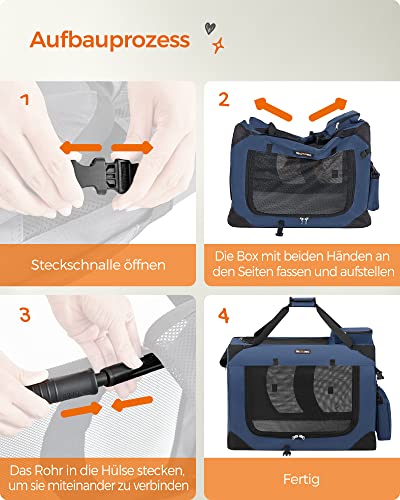 Aufbauprozess

1

Steckschnalle öffnen

2

Die Box mit beiden Händen an den Seiten fassen und aufstellen

3

Das Rohr in die Hülse stecken, um sie miteinander zu verbinden

4

Fertig