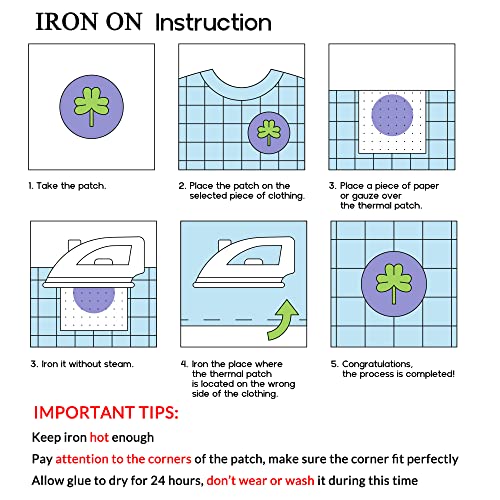 IRON ON Instruction

1. Take the patch.

2. Place the patch on the selected piece of clothing.

3. Place a piece of paper or gauze over the thermal patch.

3. Iron it without steam.

4. Iron the place where the thermal patch is located on the wrong side of the clothing.

5. Congratulations, the process is completed!

IMPORTANT TIPS:

Keep iron hot enough

Pay attention to the corners of the patch, make sure the corner fit perfectly

Allow glue to dry for 24 hours, don't wear or wash it during this time