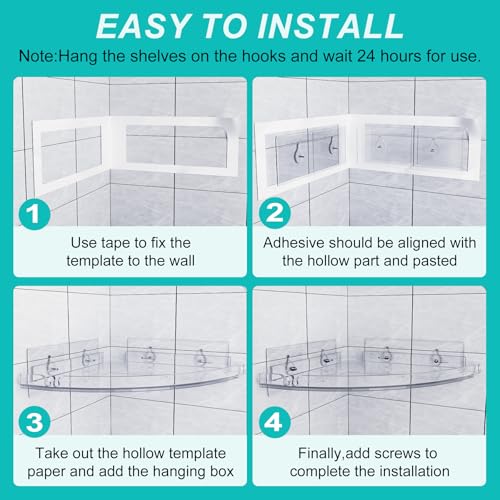 EASY TO INSTALL

Note:Hang the shelves on the hooks and wait 24 hours for use.

1

Use tape to fix the template to the wall

2

Adhesive should be aligned with the hollow part and pasted

3

Take out the hollow template paper and add the hanging box

4

Finally,add screws to complete the installation