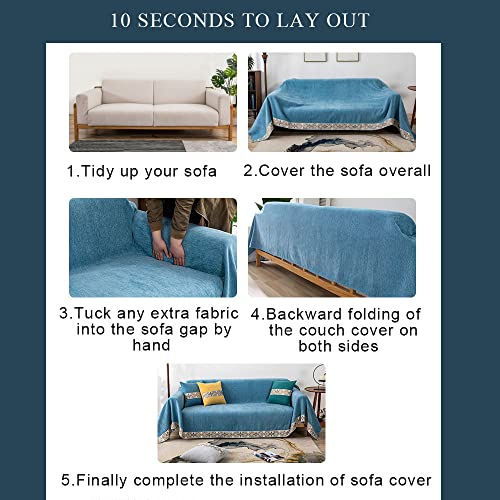 10 SECONDS TO LAY OUT

1.Tidy up your sofa

2.Cover the sofa overall

3.Tuck any extra fabric into the sofa gap by hand

4.Backward folding of the couch cover on both sides

5.Finally complete the installation of sofa cover