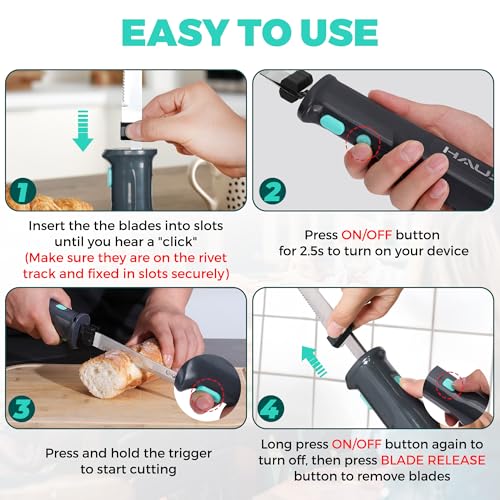 EASY TO USE

1

Insert the the blades into slots until you hear a "click" (Make sure they are on the rivet track and fixed in slots securely)

HAUS

2

Press ON/OFF button for 2.5s to turn on your device

3

Press and hold the trigger to start cutting

4

Long press ON/OFF button again to turn off, then press BLADE RELEASE button to remove blades