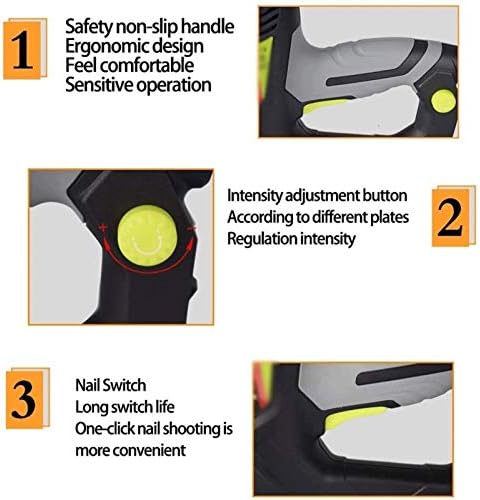 1

Safety non-slip handle
Ergonomic design
Feel comfortable
Sensitive operation

+
−

Intensity adjustment button
According to different plates
Regulation intensity

2

3

Nail Switch
Long switch life
One-click nail shooting is more convenient