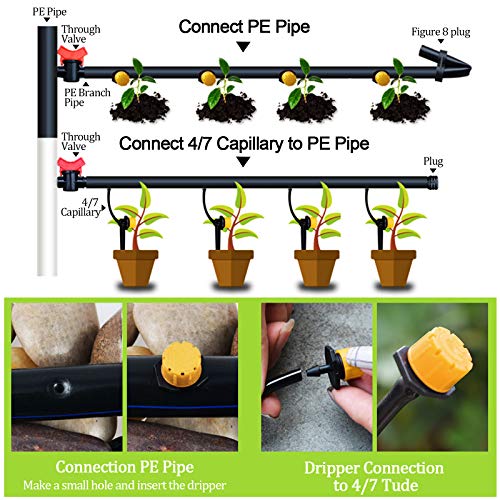 PE Pipe

Through Valve

Connect PE Pipe

Figure 8 plug

PE Branch Pipe

Through Valve

Connect 4/7 Capillary to PE Pipe

Plug

4/7 Capillary

Connection PE Pipe
Make a small hole and insert the dripper

Dripper Connection to 4/7 Tude