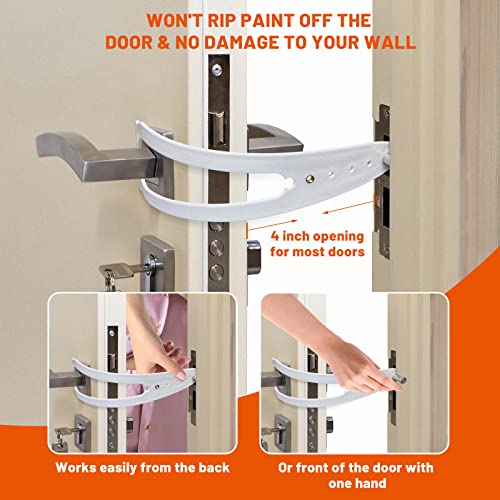 WON'T RIP PAINT OFF THE DOOR & NO DAMAGE TO YOUR WALL

4 inch opening for most doors

Works easily from the back

Or front of the door with one hand