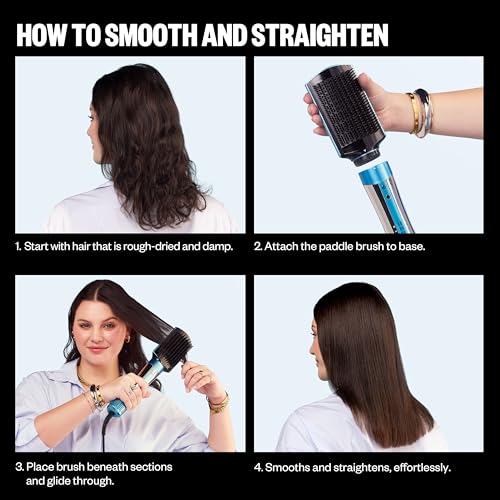 HOW TO SMOOTH AND STRAIGHTEN

1. Start with hair that is rough-dried and damp.

2. Attach the paddle brush to base.

3. Place brush beneath sections and glide through.

4. Smooths and straightens, effortlessly.