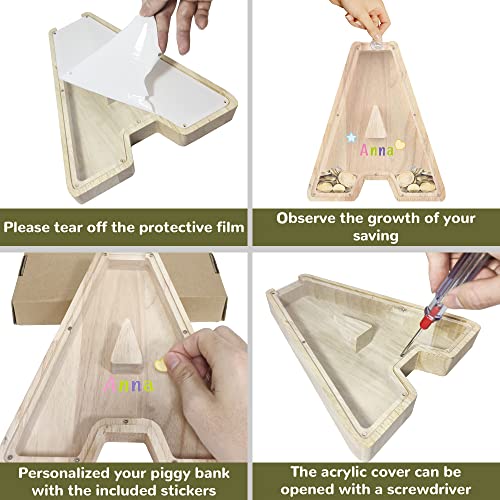 Please tear off the protective film

Anna

Observe the growth of your saving

Anna

Personalized your piggy bank with the included stickers

The acrylic cover can be opened with a screwdriver